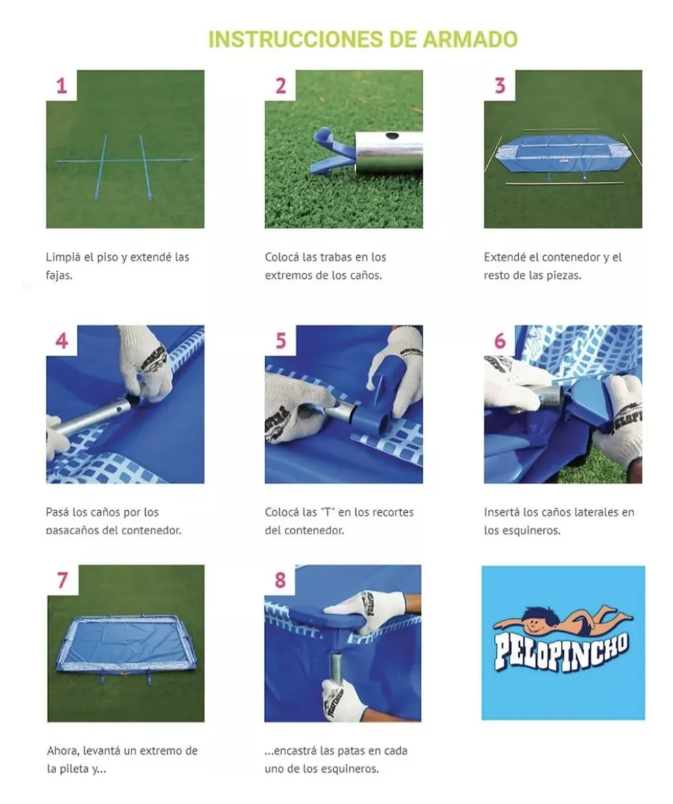 INSTRUCCIONES DE ARMADO

1

Limpiá el piso y extendé las fajas.

2

Colocá las trabas en los extremos de los caños.

3

Extendé el contenedor y el resto de las piezas.

4

Pasá los caños por los pasacaños del contenedor.

5

Colocá las "T" en los recortes del contenedor.

6

Insertá los caños laterales en los esquineros.

7

Ahora, levantá un extremo de la pileta y...

8

...encastrá las patas en cada uno de los esquineros.

PELOPINCHO