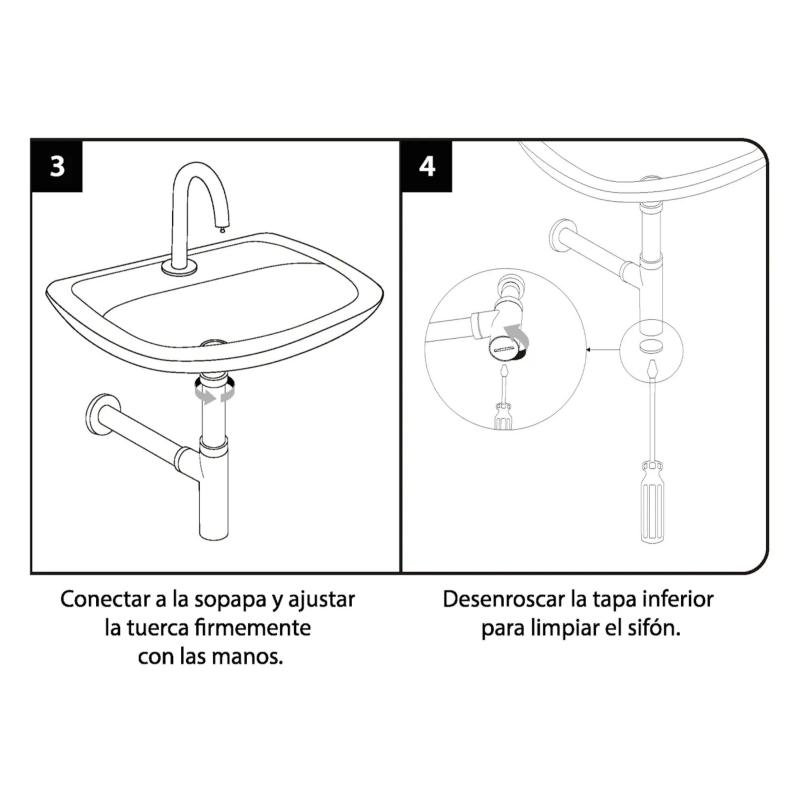 3

Conectar a la sopapa y ajustar la tuerca firmemente con las manos.

4

Desenroscar la tapa inferior para limpiar el sifón.