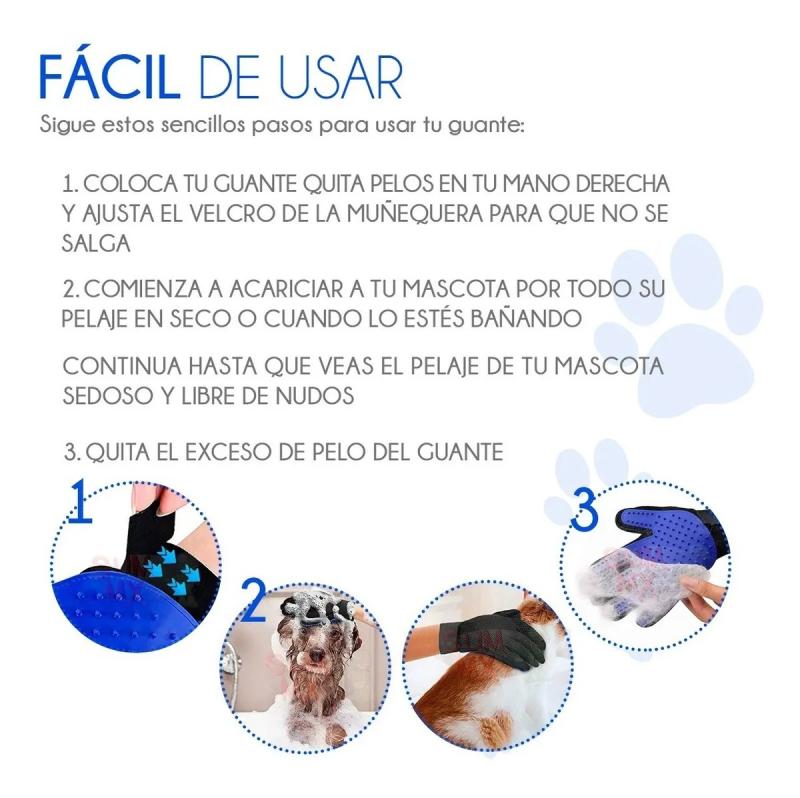 FÁCIL DE USAR
Sigue estos sencillos pasos para usar tu guante:

1. COLOCA TU GUANTE QUITA PELOS EN TU MANO DERECHA Y AJUSTA EL VELCRO DE LA MUÑEQUERA PARA QUE NO SE SALGA

2. COMIENZA A ACARICIAR A TU MASCOTA POR TODO SU PELAJE EN SECO O CUANDO LO ESTÉS BAÑANDO

CONTINUA HASTA QUE VEAS EL PELAJE DE TU MASCOTA SEDOSO Y LIBRE DE NUDOS

3. QUITA EL EXCESO DE PELO DEL GUANTE

1

2

3