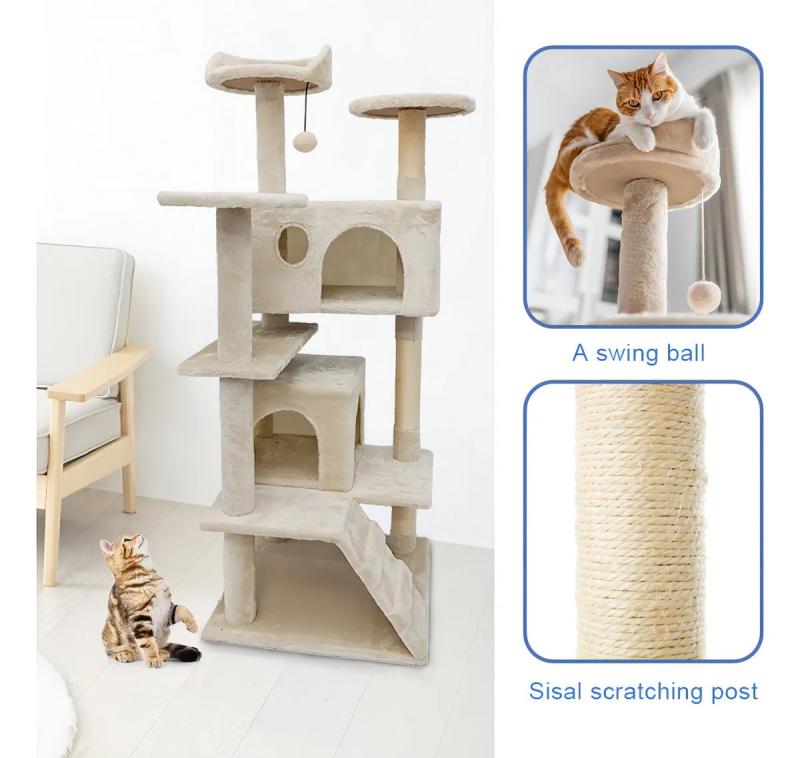 A swing ball

Sisal scratching post